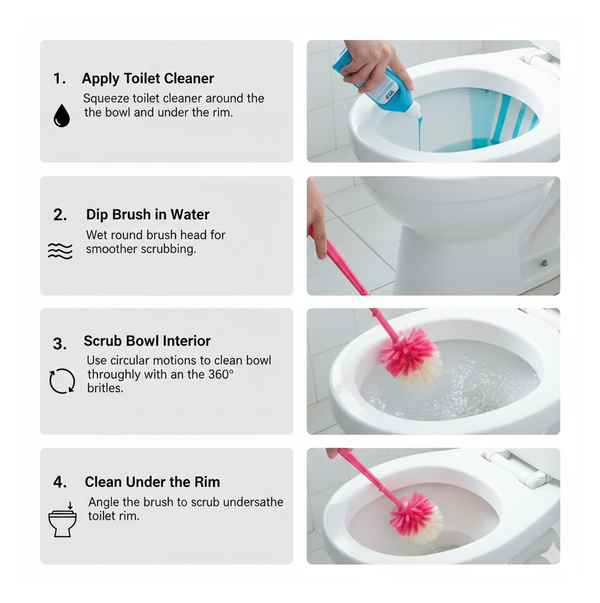 1. Apply Toilet Cleaner

Squeeze toilet cleaner around the the bowl and under the rim.

2. Dip Brush in Water

Wet round brush head for smoother scrubbing.

3. Scrub Bowl Interior

Use circular motions to clean bowl throughly with an the 360° britles.

4. Clean Under the Rim

Angle the brush to scrub undersathe toilet rim.